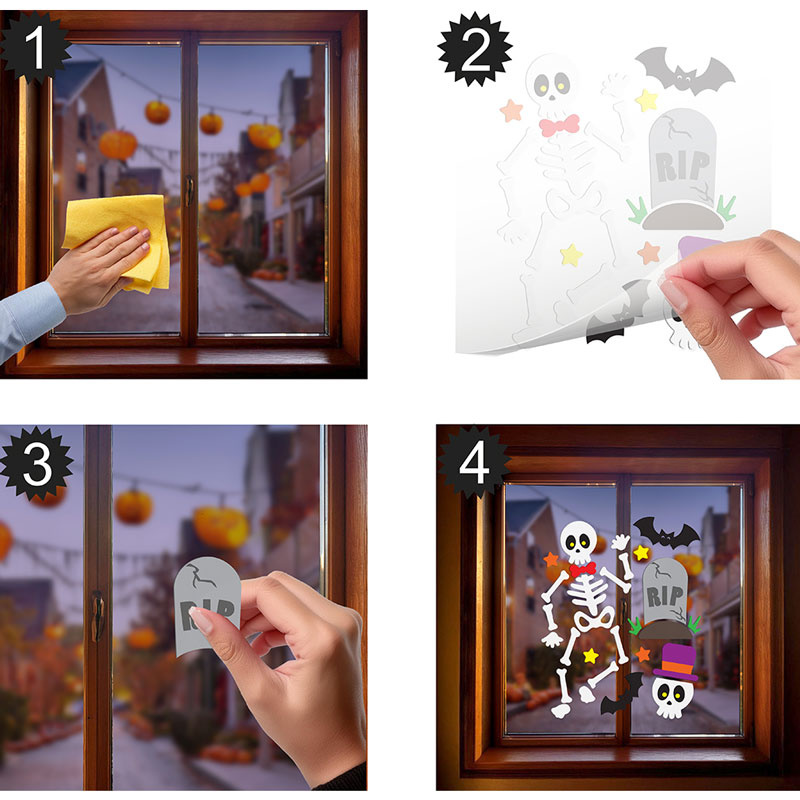 1

2

RIP

3

RIP

4

RIP